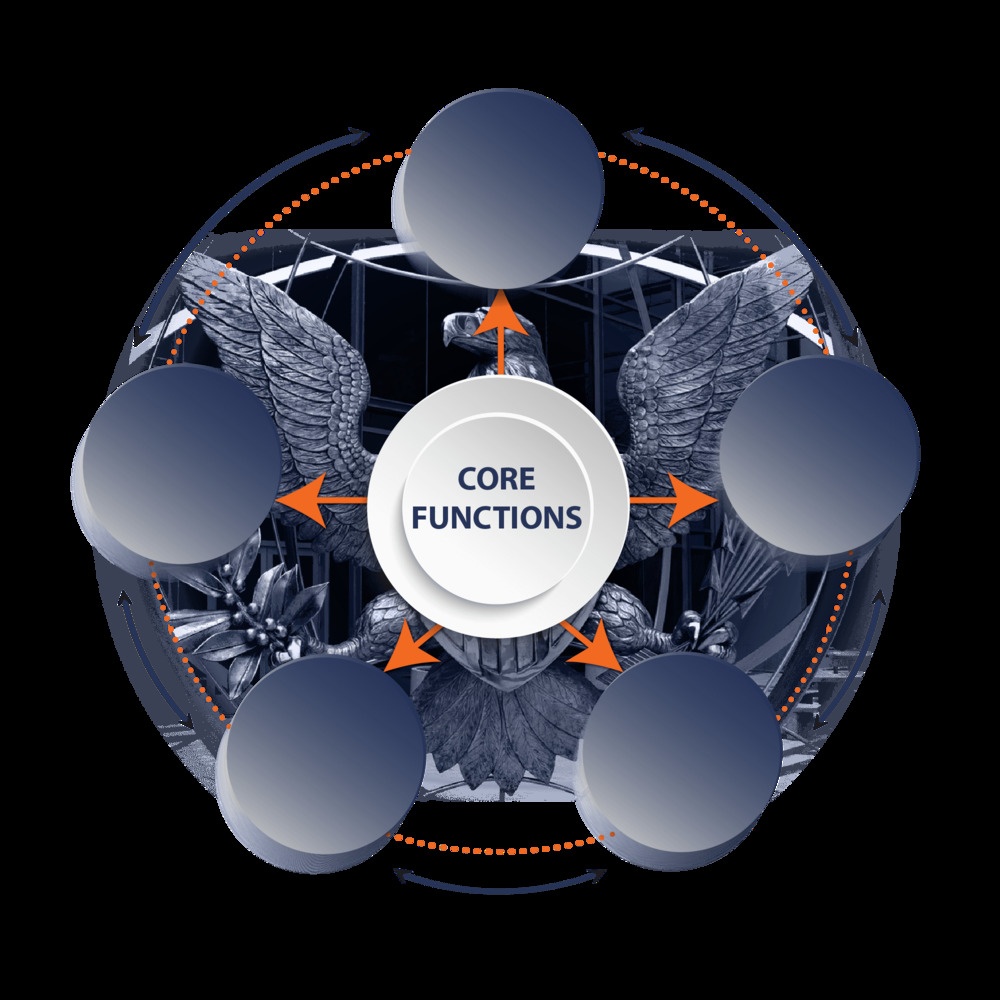 CORE FUNCTIONS