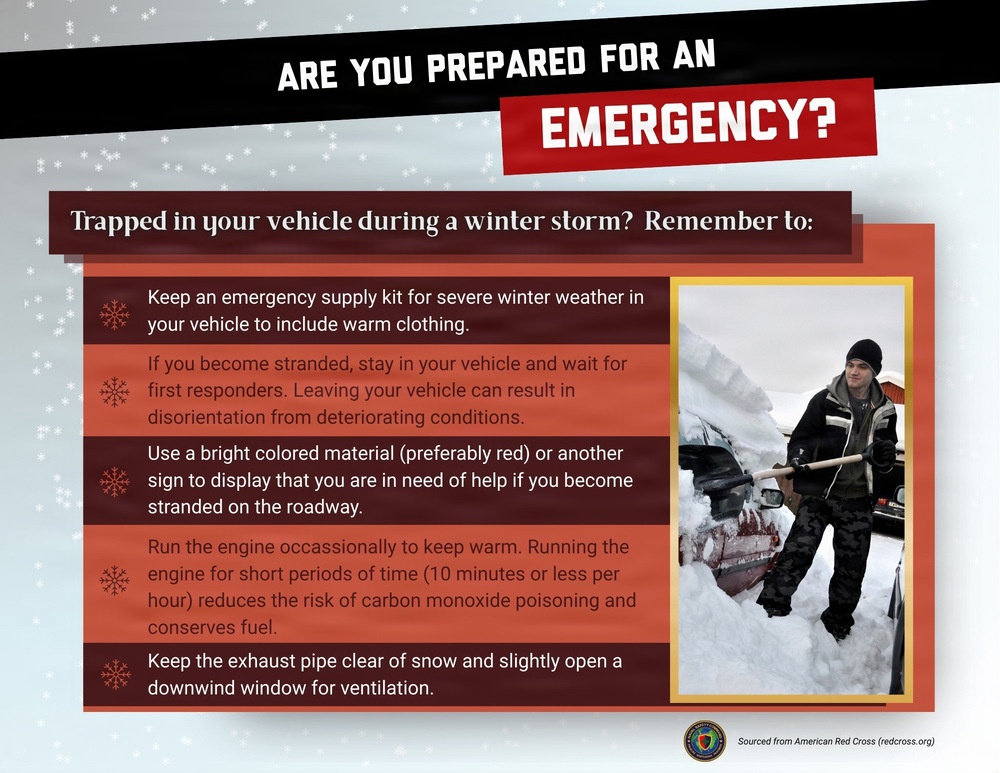 ARE YOU PREPARED FOR AN
EMERGENCY?

Trapped in your vehicle during a winter storm? Remember to:

Keep an emergency supply kit for severe winter weather in your vehicle to include warm clothing.

If you become stranded, stay in your vehicle and wait for first responders. Leaving your vehicle can result in disorientation from deteriorating conditions.

Use a bright colored material (preferably red) or another sign to display that you are in need of help if you become stranded on the roadway.

Run the engine occassionally to keep warm. Running the engine for short periods of time (10 minutes or less per hour) reduces the risk of carbon monoxide poisoning and conserves fuel.

Keep the exhaust pipe clear of snow and slightly open a downwind window for ventilation.

Sourced from American Red Cross (redcross.org)