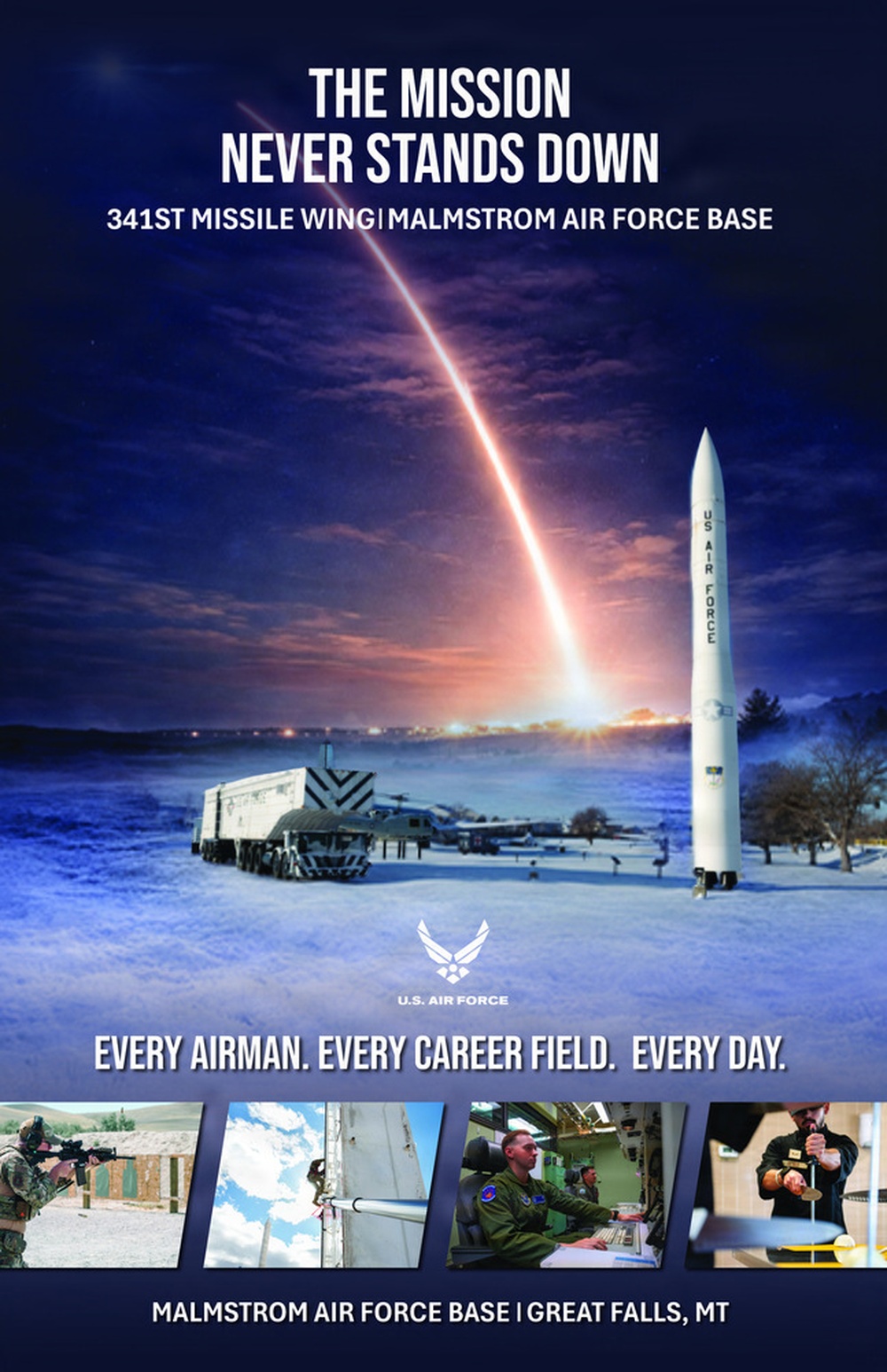 THE MISSION NEVER STANDS DOWN

341ST MISSILE WING | MALMSTROM AIR FORCE BASE

US AIR FORCE

U.S. AIR FORCE

EVERY AIRMAN. EVERY CAREER FIELD. EVERY DAY.

MALMSTROM AIR FORCE BASE | GREAT FALLS, MT