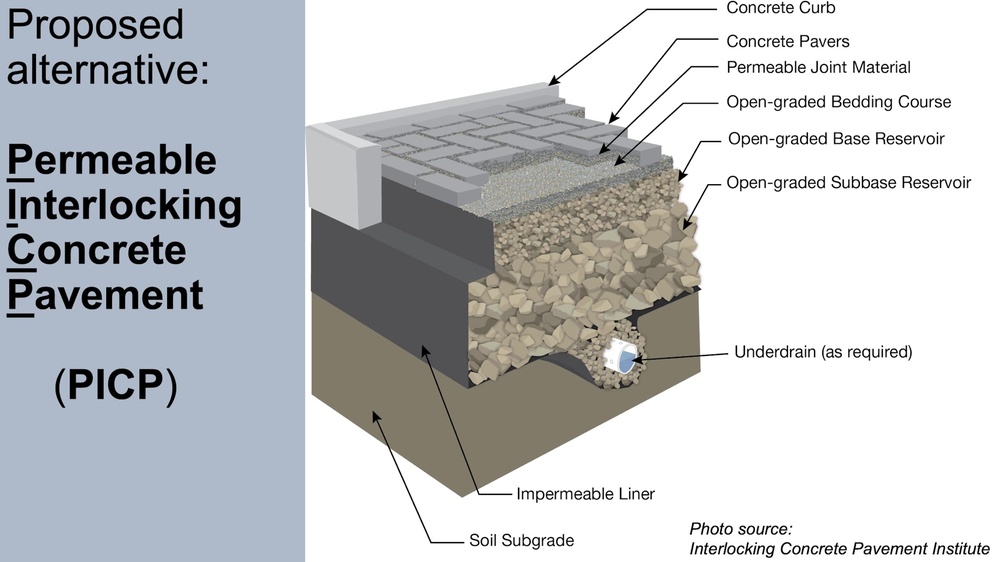 Proposed alternative:

Permeable Interlocking Concrete Pavement

(PICP)

Concrete Curb

Concrete Pavers

Permeable Joint Material

Open-graded Bedding Course

Open-graded Base Reservoir

Open-graded Subbase Reservoir

Underdrain (as required)

Impermeable Liner

Soil Subgrade

Photo source:
Interlocking Concrete Pavement Institute