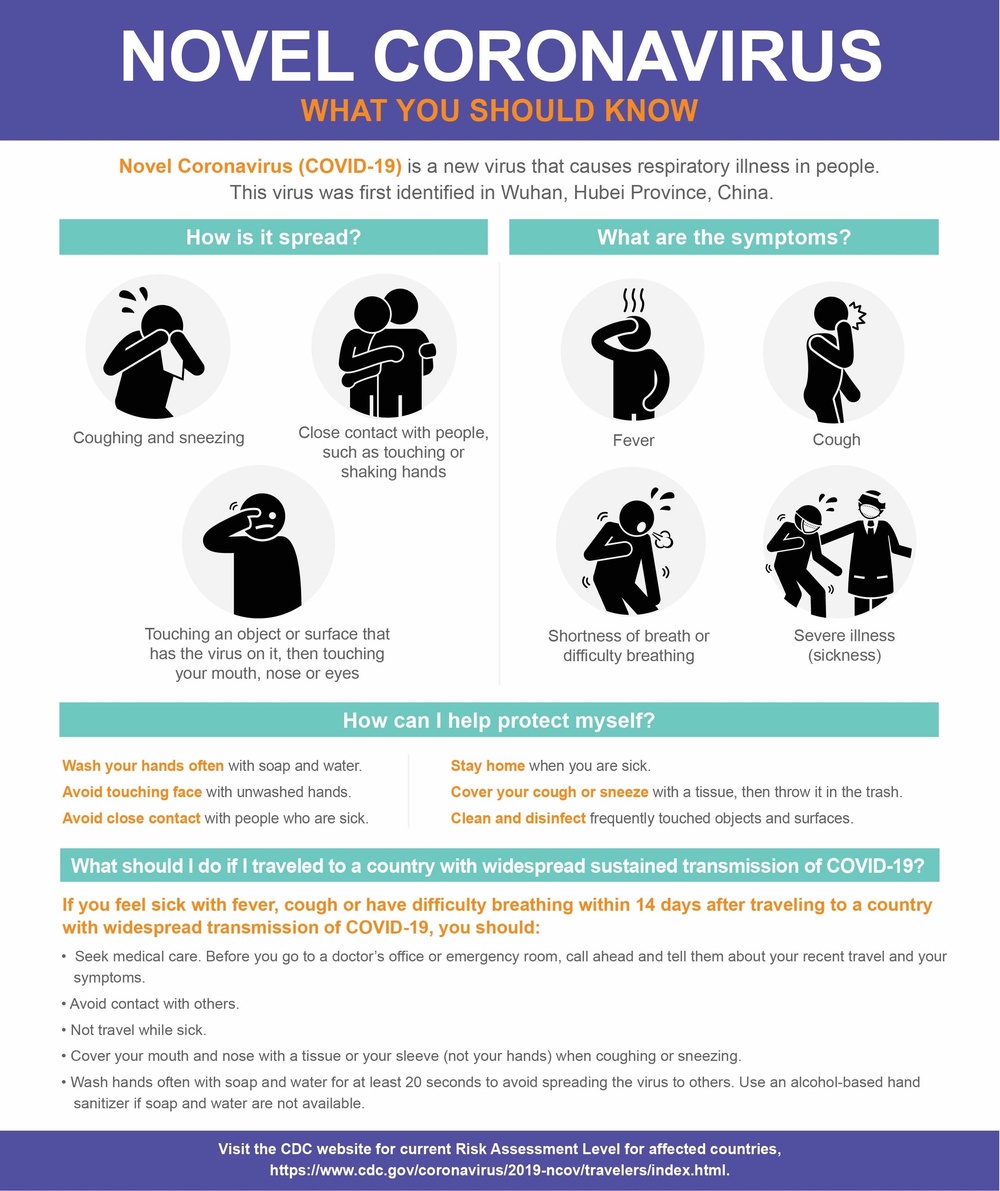 NOVEL CORONAVIRUS
WHAT YOU SHOULD KNOW

Novel Coronavirus (COVID-19) is a new virus that causes respiratory illness in people. This virus was first identified in Wuhan, Hubei Province, China.

How is it spread?

Coughing and sneezing

Close contact with people, such as touching or shaking hands

Touching an object or surface that has the virus on it, then touching your mouth, nose or eyes

What are the symptoms?

Fever

Cough

Shortness of breath or difficulty breathing

Severe illness (sickness)

How can I help protect myself?

Wash your hands often with soap and water.

Avoid touching face with unwashed hands.

Avoid close contact with people who are sick.

Stay home when you are sick.

Cover your cough or sneeze with a tissue, then throw it in the trash.

Clean and disinfect frequently touched objects and surfaces.

What should I do if I traveled to a country with widespread sustained transmission of COVID-19?

If you feel sick with fever, cough or have difficulty breathing within 14 days after traveling to a country with widespread transmission of COVID-19, you should:

• Seek medical care. Before you go to a doctor's office or emergency room, call ahead and tell them about your recent travel and your symptoms.

• Avoid contact with others.

• Not travel while sick.

• Cover your mouth and nose with a tissue or your sleeve (not your hands) when coughing or sneezing.

• Wash hands often with soap and water for at least 20 seconds to avoid spreading the virus to others. Use an alcohol-based hand sanitizer if soap and water are not available.

Visit the CDC website for current Risk Assessment Level for affected countries, https://www.cdc.gov/coronavirus/2019-ncov/travelers/index.html.