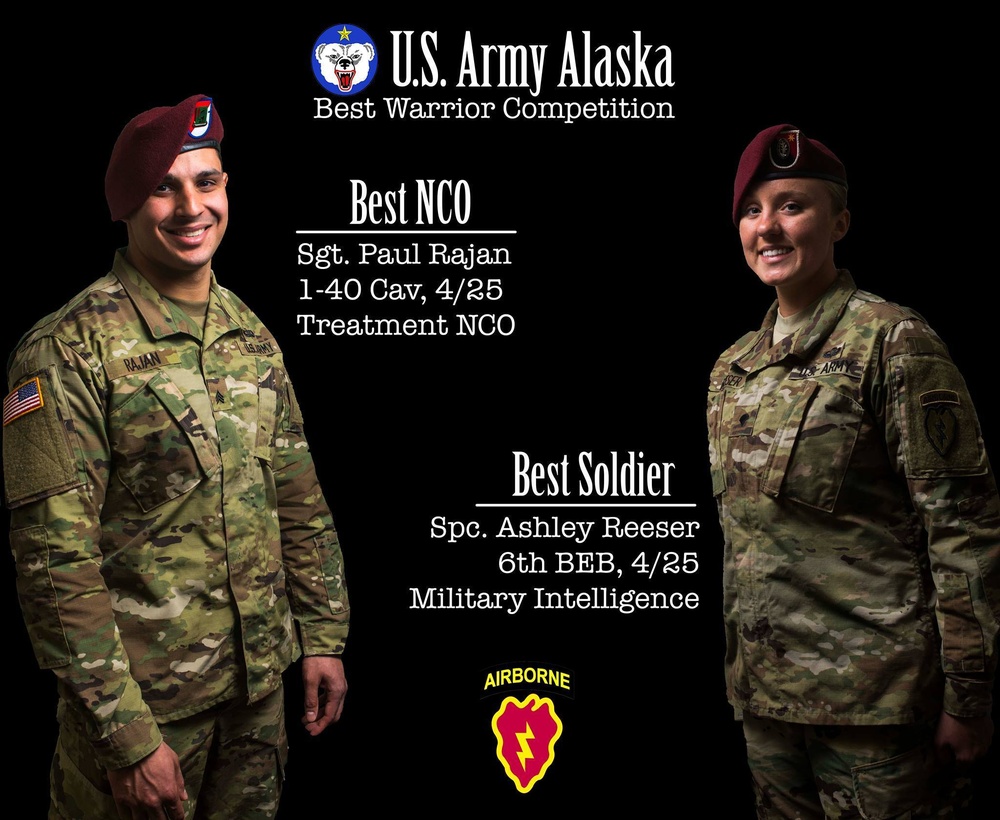 U.S. Army Alaska
Best Warrior Competition

Best NCO
Sgt. Paul Rajan
1-40 Cav, 4/25
Treatment NCO

RAJAN
U.S. ARMY

Best Soldier
Spc. Ashley Reeser
6th BEB, 4/25
Military Intelligence

U.S. ARMY

AIRBORNE