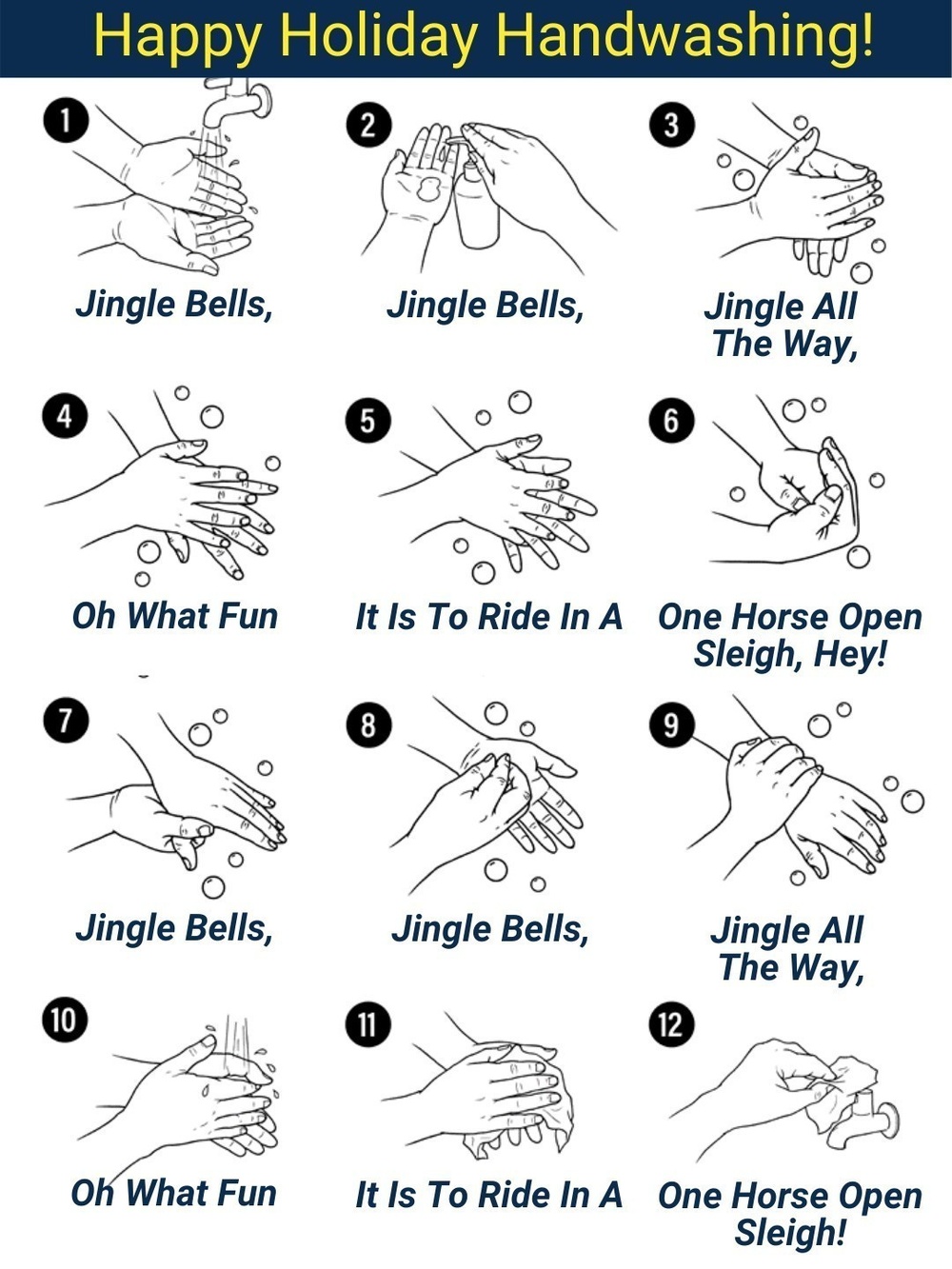 Happy Holiday Handwashing!

1
Jingle Bells,

2
Jingle Bells,

3
Jingle All The Way,

4
Oh What Fun

5
It Is To Ride In A

6
One Horse Open Sleigh, Hey!

7
Jingle Bells,

8
Jingle Bells,

9
Jingle All The Way,

10
Oh What Fun

11
It Is To Ride In A

12
One Horse Open Sleigh!