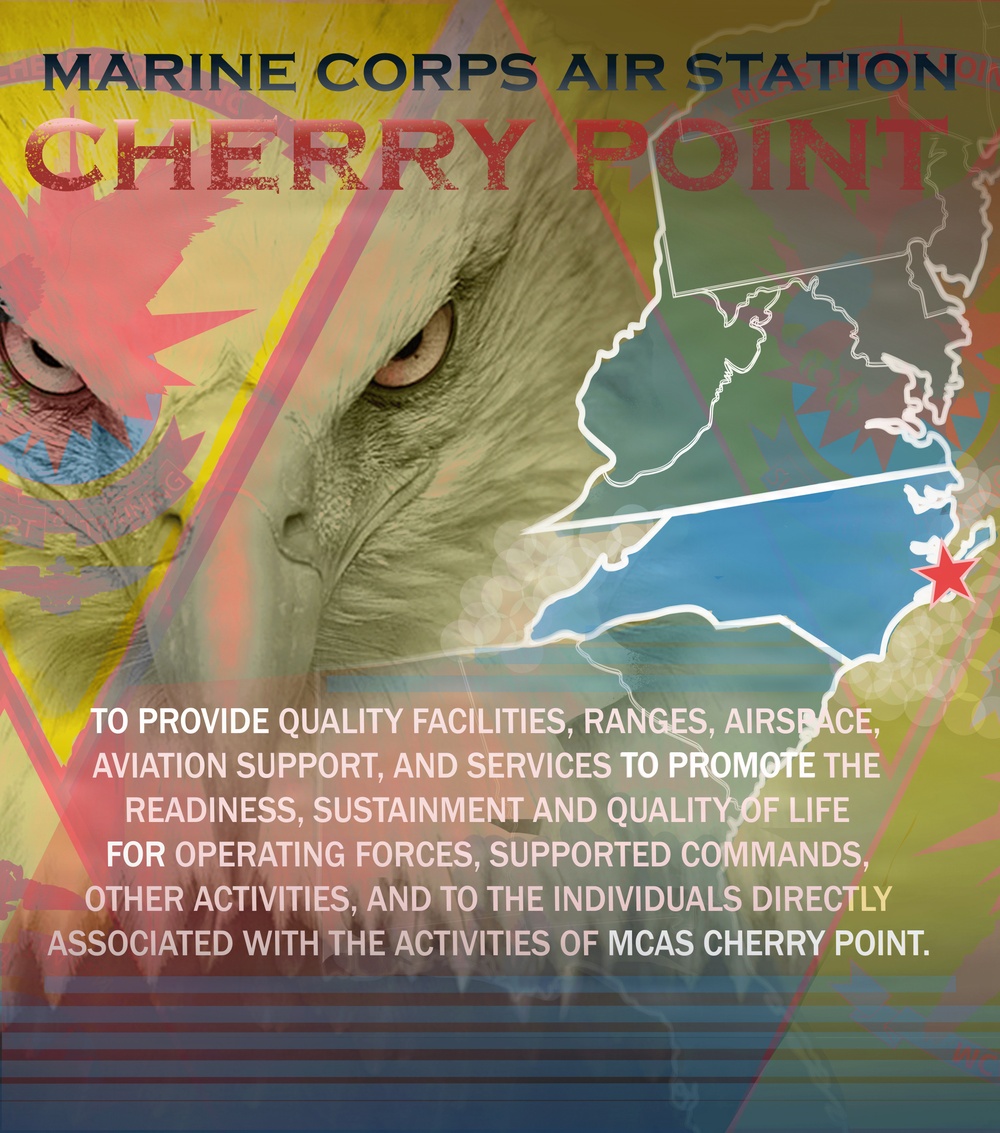 MARINE CORPS AIR STATION
CHERRY POINT

TO PROVIDE QUALITY FACILITIES, RANGES, AIRSPACE, AVIATION SUPPORT, AND SERVICES TO PROMOTE THE READINESS, SUSTAINMENT AND QUALITY OF LIFE FOR OPERATING FORCES, SUPPORTED COMMANDS, OTHER ACTIVITIES, AND TO THE INDIVIDUALS DIRECTLY ASSOCIATED WITH THE ACTIVITIES OF MCAS CHERRY POINT.